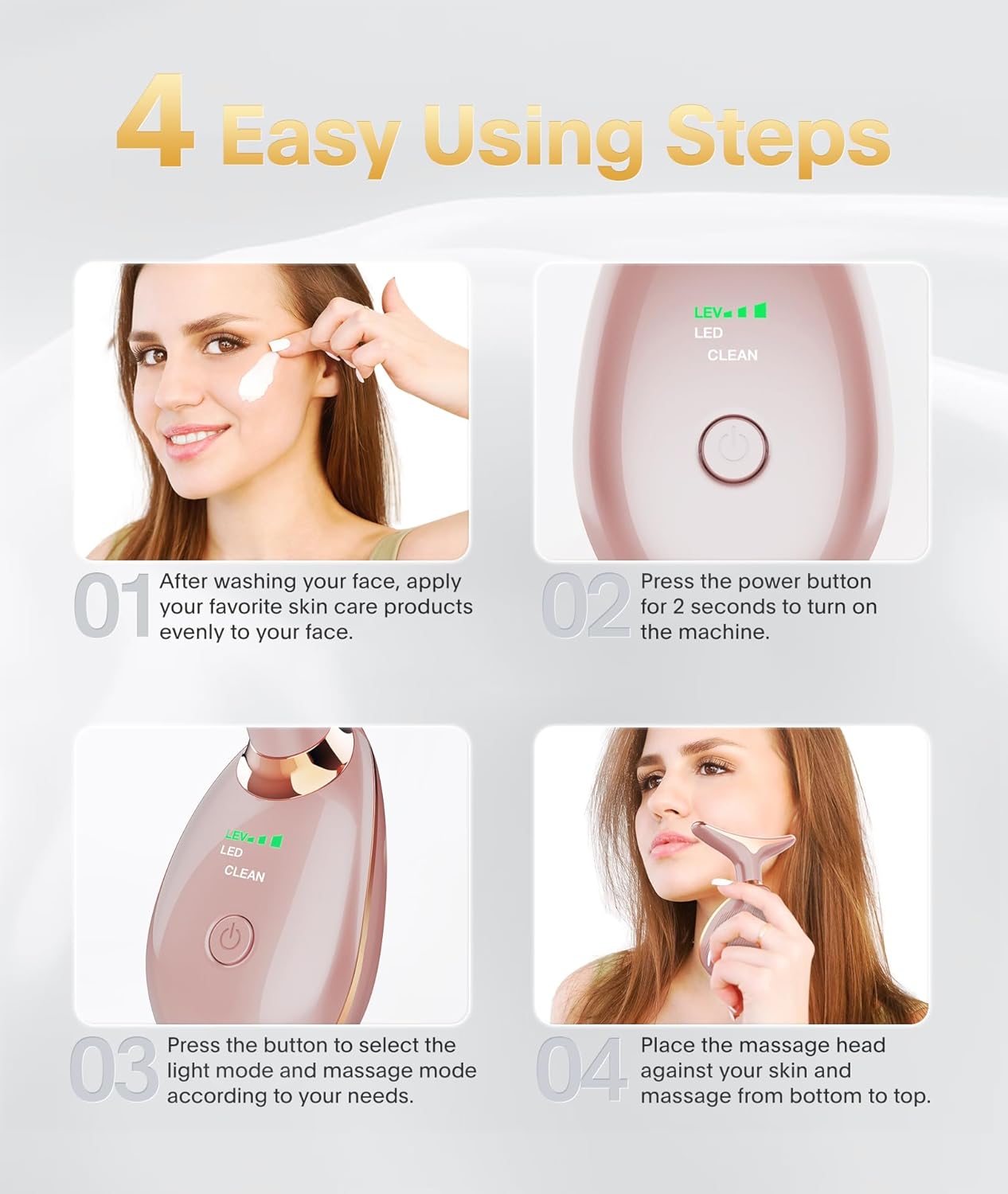 4 Easy Using Steps

LEV
LED
CLEAN

01 After washing your face, apply your favorite skin care products evenly to your face.

02 Press the power button for 2 seconds to turn on the machine.

LEV
LED
CLEAN

03 Press the button to select the light mode and massage mode according to your needs.

04 Place the massage head against your skin and massage from bottom to top.