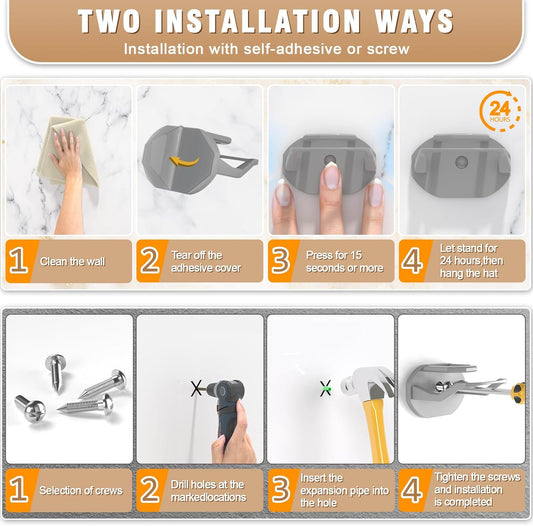 TWO INSTALLATION WAYS
Installation with self-adhesive or screw

24 HOURS

1 Clean the wall

2 Tear off the adhesive cover

3 Press for 15 seconds or more

4 Let stand for 24 hours,then hang the hat

1 Selection of crews

2 Drill holes at the markedlocations

3 Insert the expansion pipe into the hole

4 Tighten the screws and installation is completed