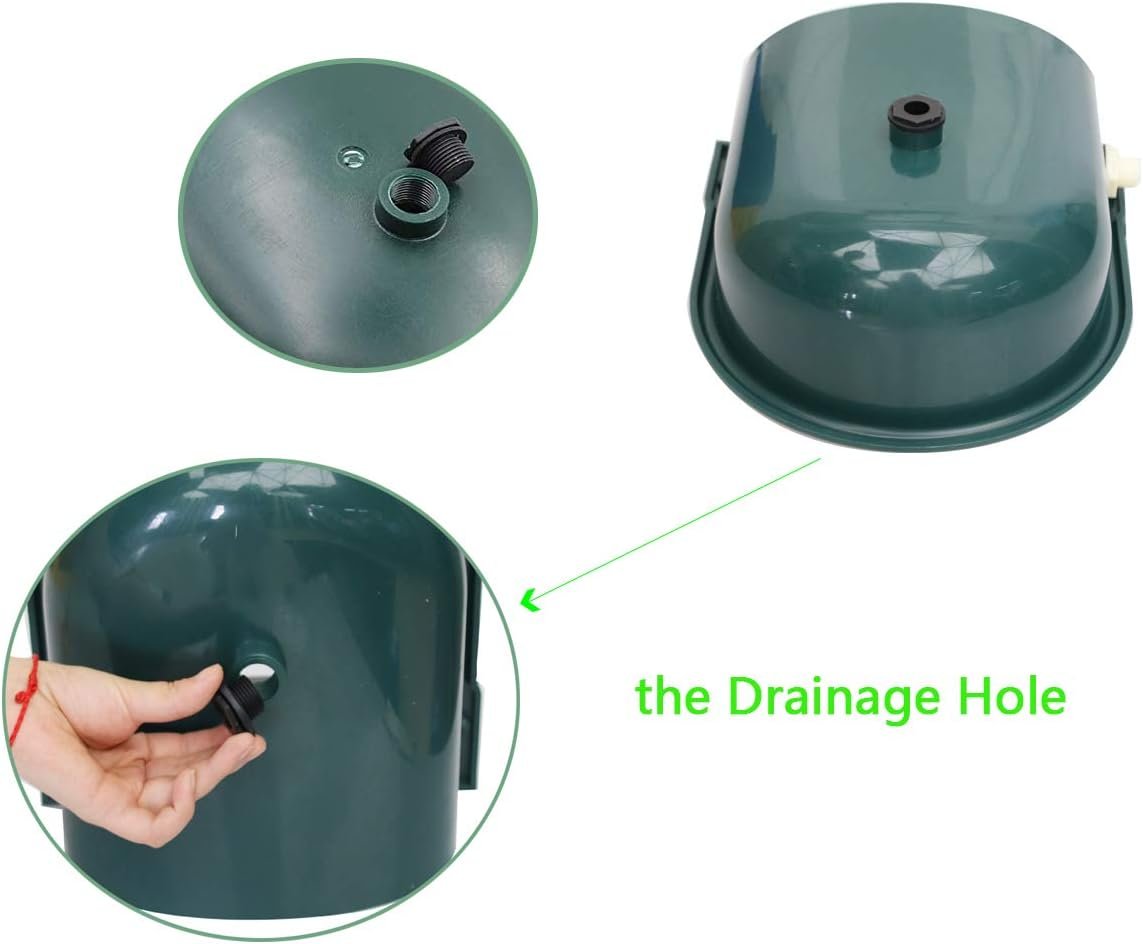 the Drainage Hole