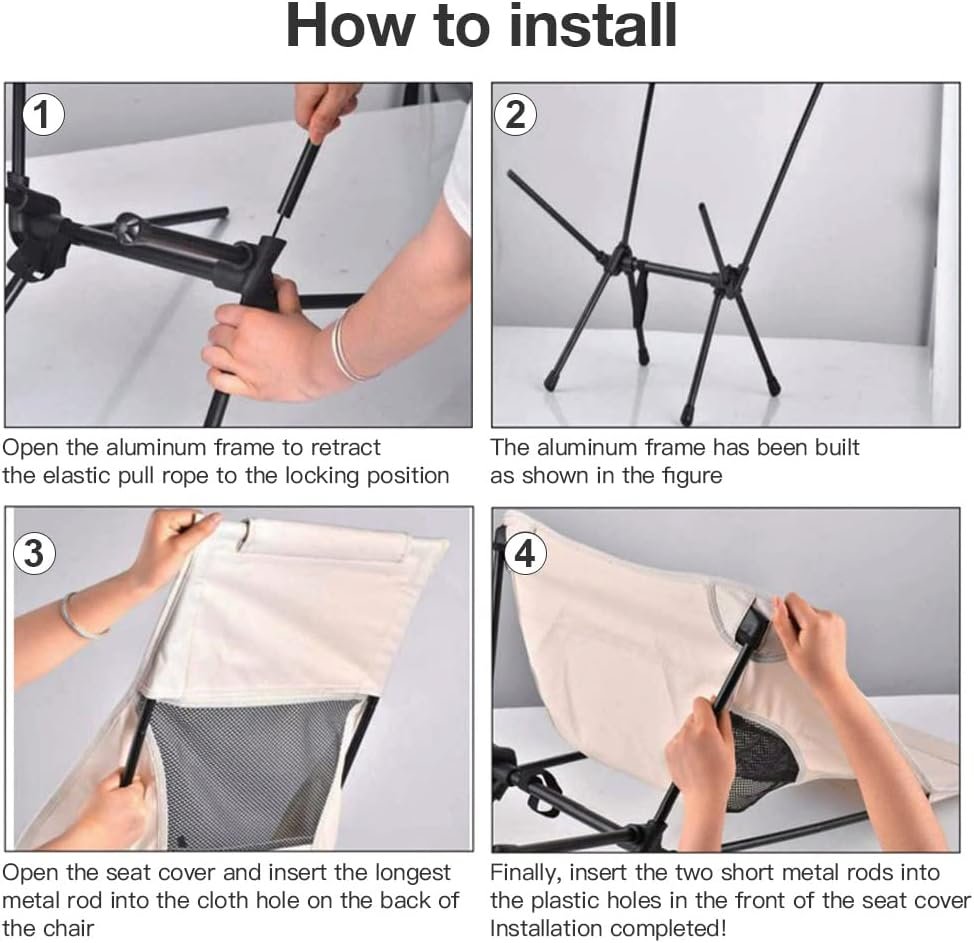 How to install

1

Open the aluminum frame to retract the elastic pull rope to the locking position

2

The aluminum frame has been built as shown in the figure

3

Open the seat cover and insert the longest metal rod into the cloth hole on the back of the chair

4

Finally, insert the two short metal rods into the plastic holes in the front of the seat cover Installation completed!