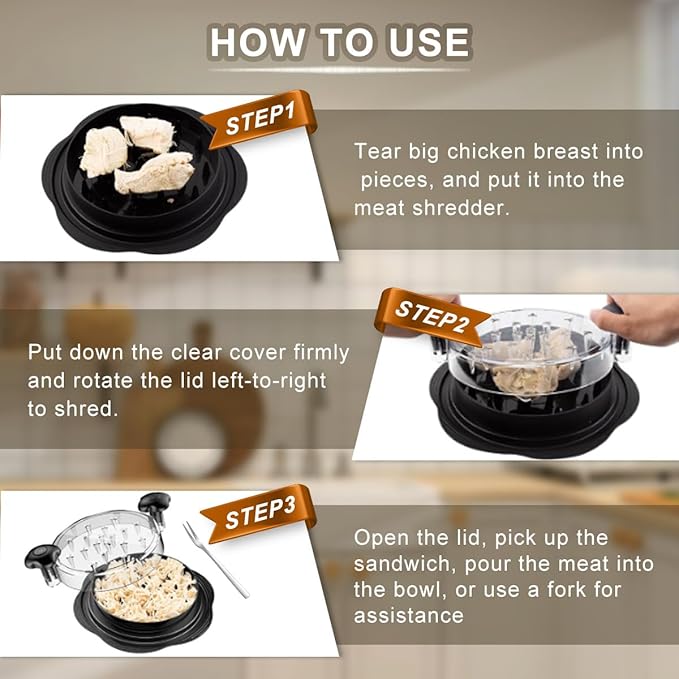 HOW TO USE

STEP1

Tear big chicken breast into pieces, and put it into the meat shredder.

STEP2

Put down the clear cover firmly and rotate the lid left-to-right to shred.

STEP3

Open the lid, pick up the sandwich, pour the meat into the bowl, or use a fork for assistance