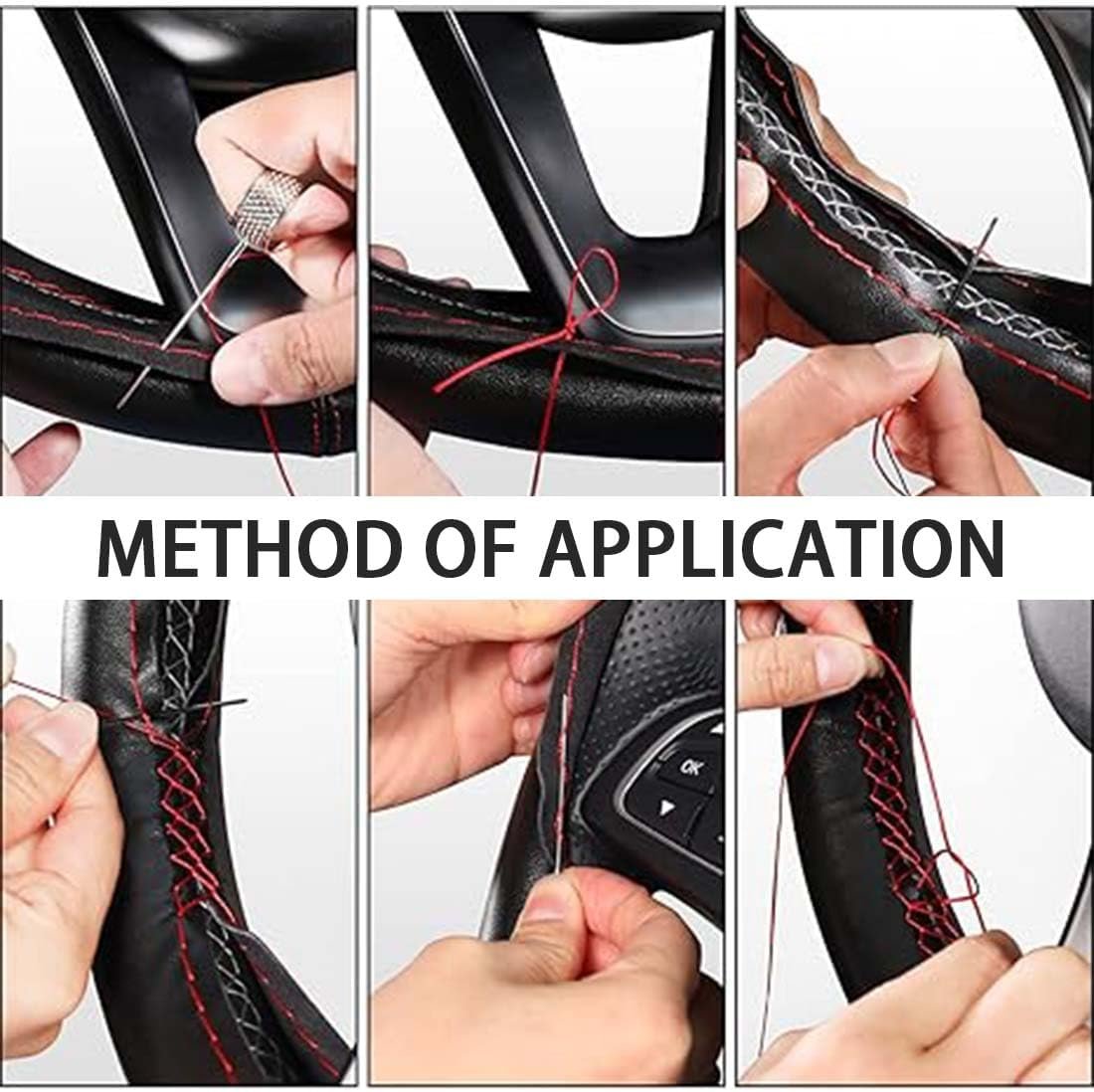 METHOD OF APPLICATION

OK