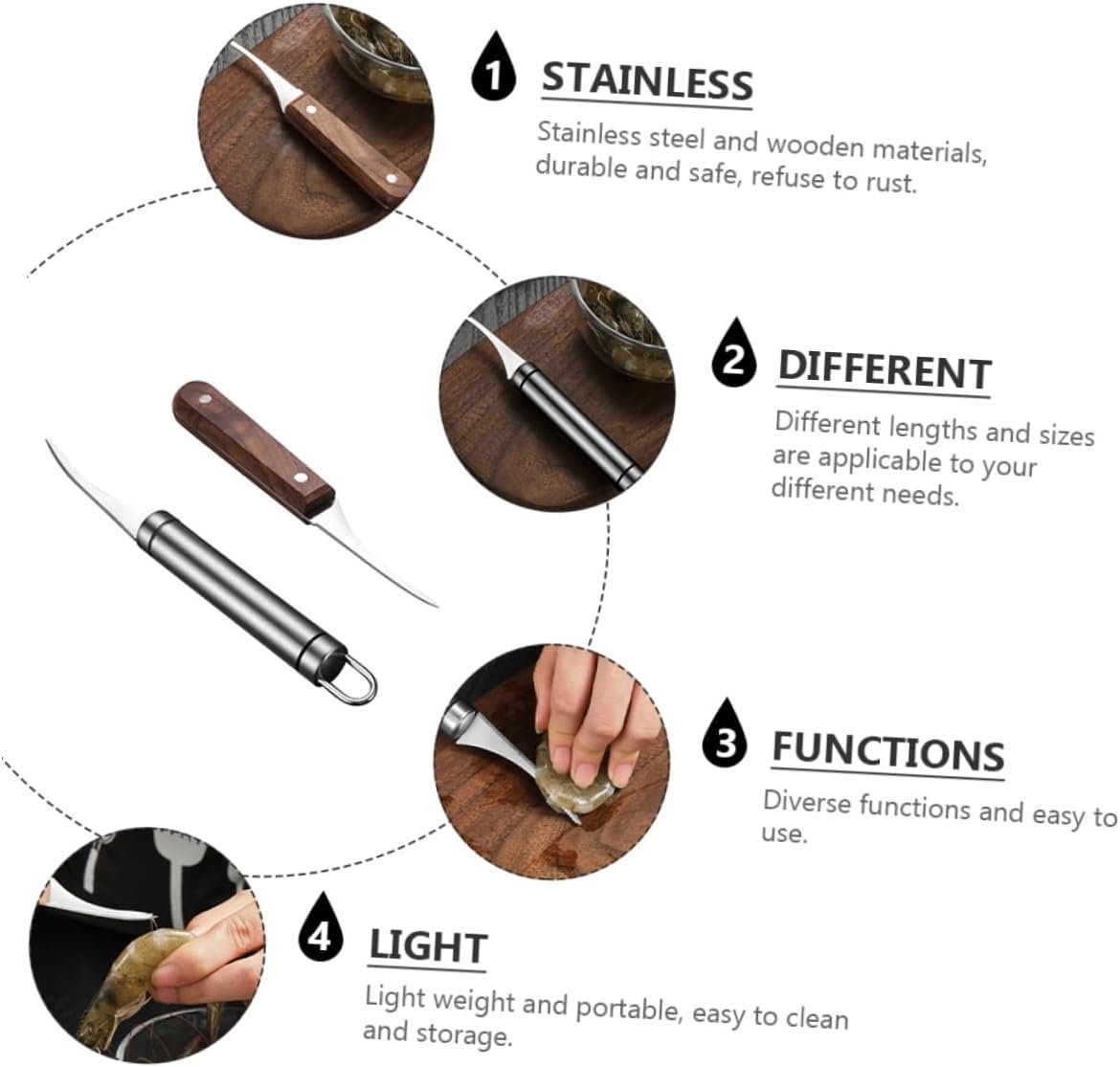 1 STAINLESS

Stainless steel and wooden materials, durable and safe, refuse to rust.

2 DIFFERENT

Different lengths and sizes are applicable to your different needs.

3 FUNCTIONS

Diverse functions and easy to use.

4 LIGHT

Light weight and portable, easy to clean and storage.