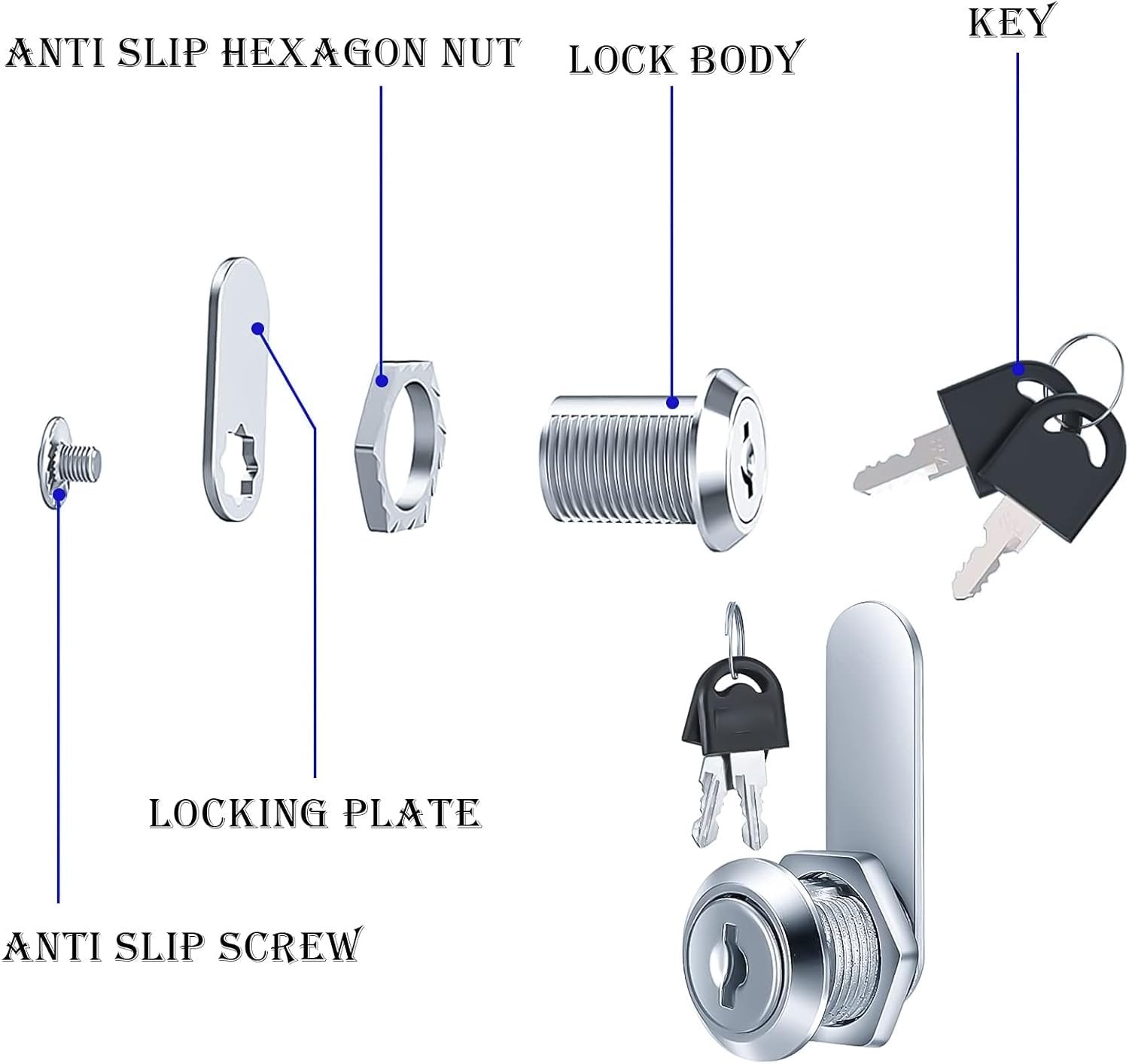 ANTI SLIP HEXAGON NUT

LOCK BODY

KEY

LOCKING PLATE

ANTI SLIP SCREW