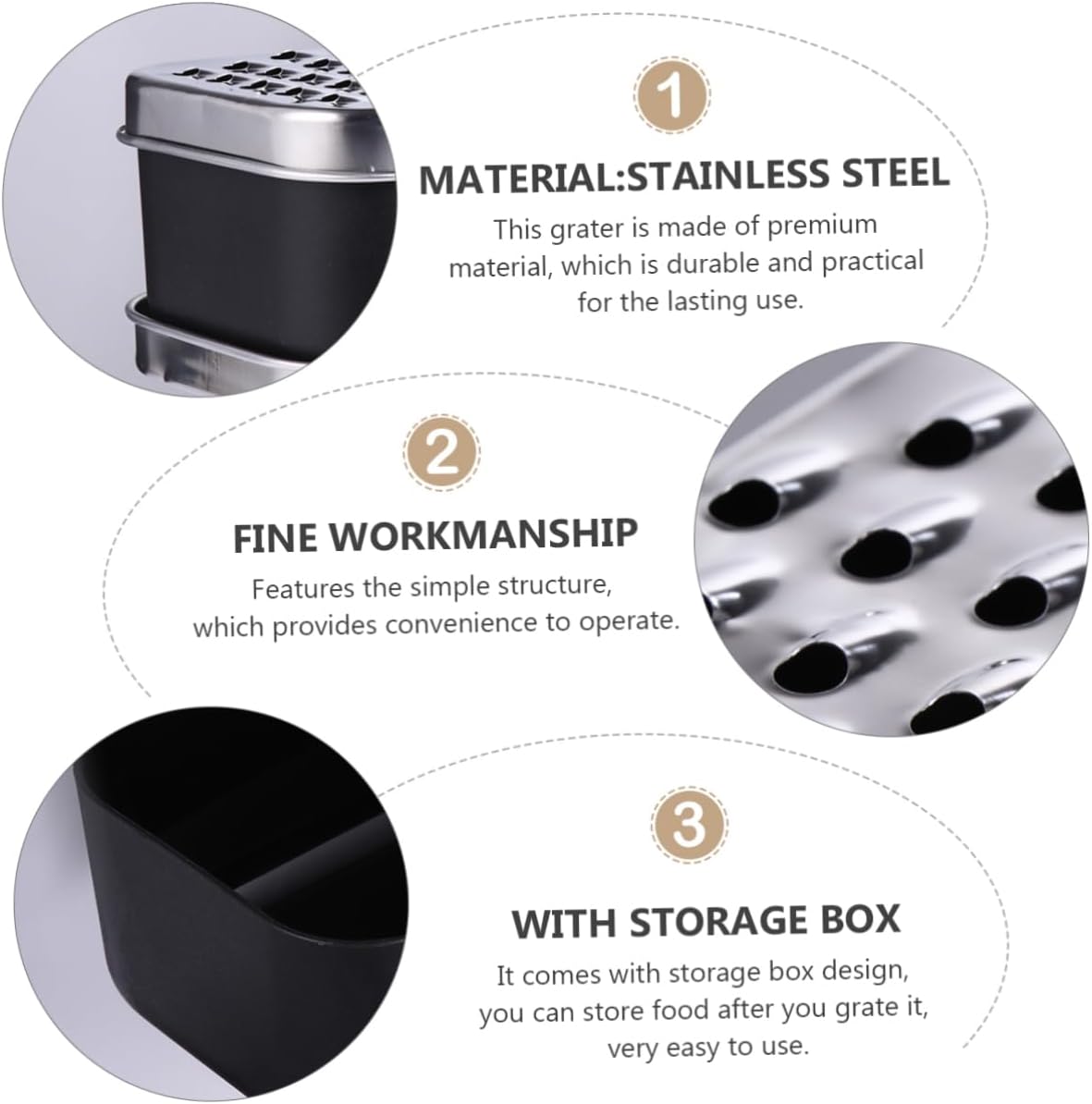 1

MATERIAL:STAINLESS STEEL

This grater is made of premium material, which is durable and practical for the lasting use.

2

FINE WORKMANSHIP

Features the simple structure, which provides convenience to operate.

3

WITH STORAGE BOX

It comes with storage box design, you can store food after you grate it, very easy to use.