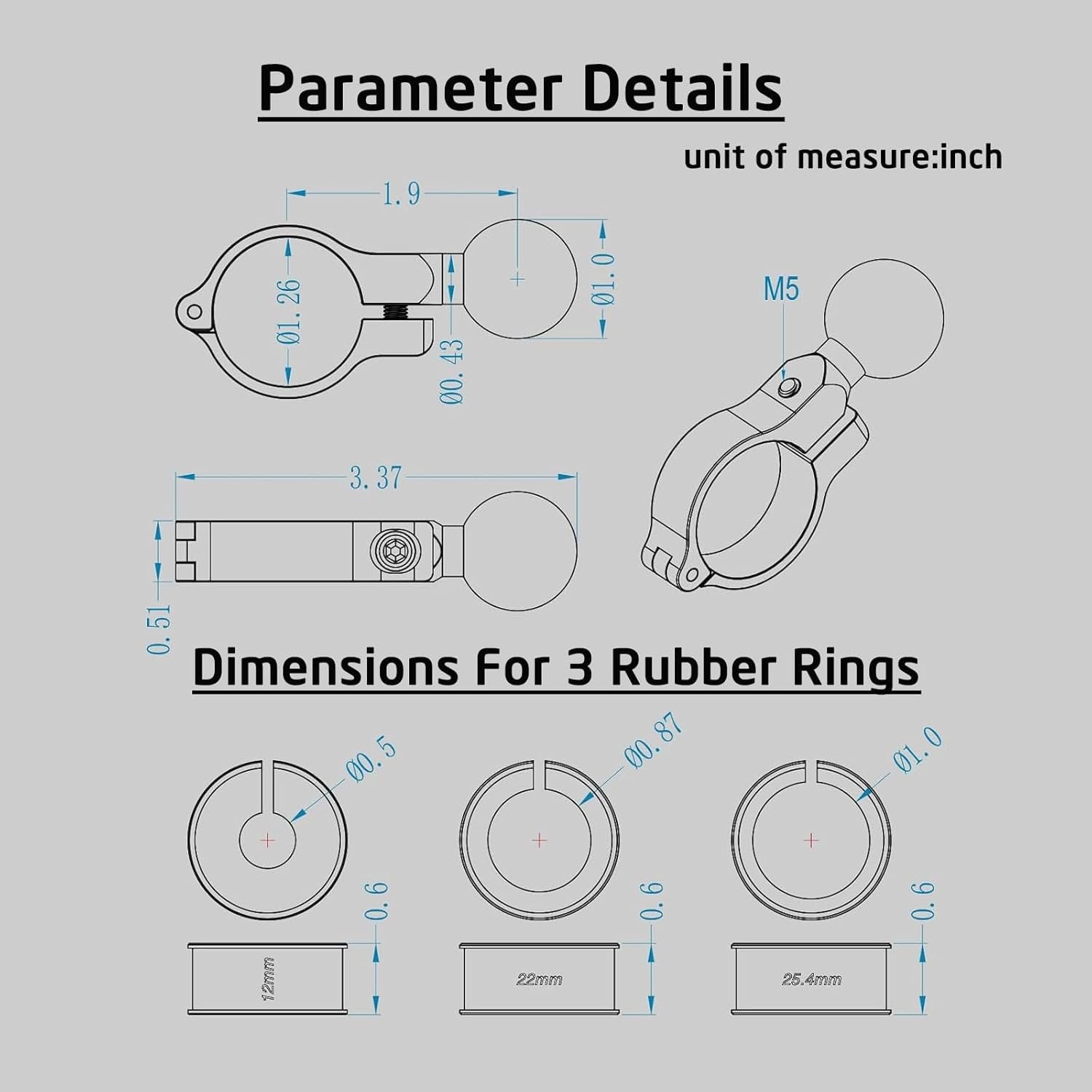 Parameter Details

unit of measure:inch

1.9

Ø1.26

Ø0.43

Ø1.0

M5

3.37

0.51

Dimensions For 3 Rubber Rings

Ø0.5

Ø0.87

Ø1.0

0.6

0.6

0.6

12mm

22mm

25.4mm