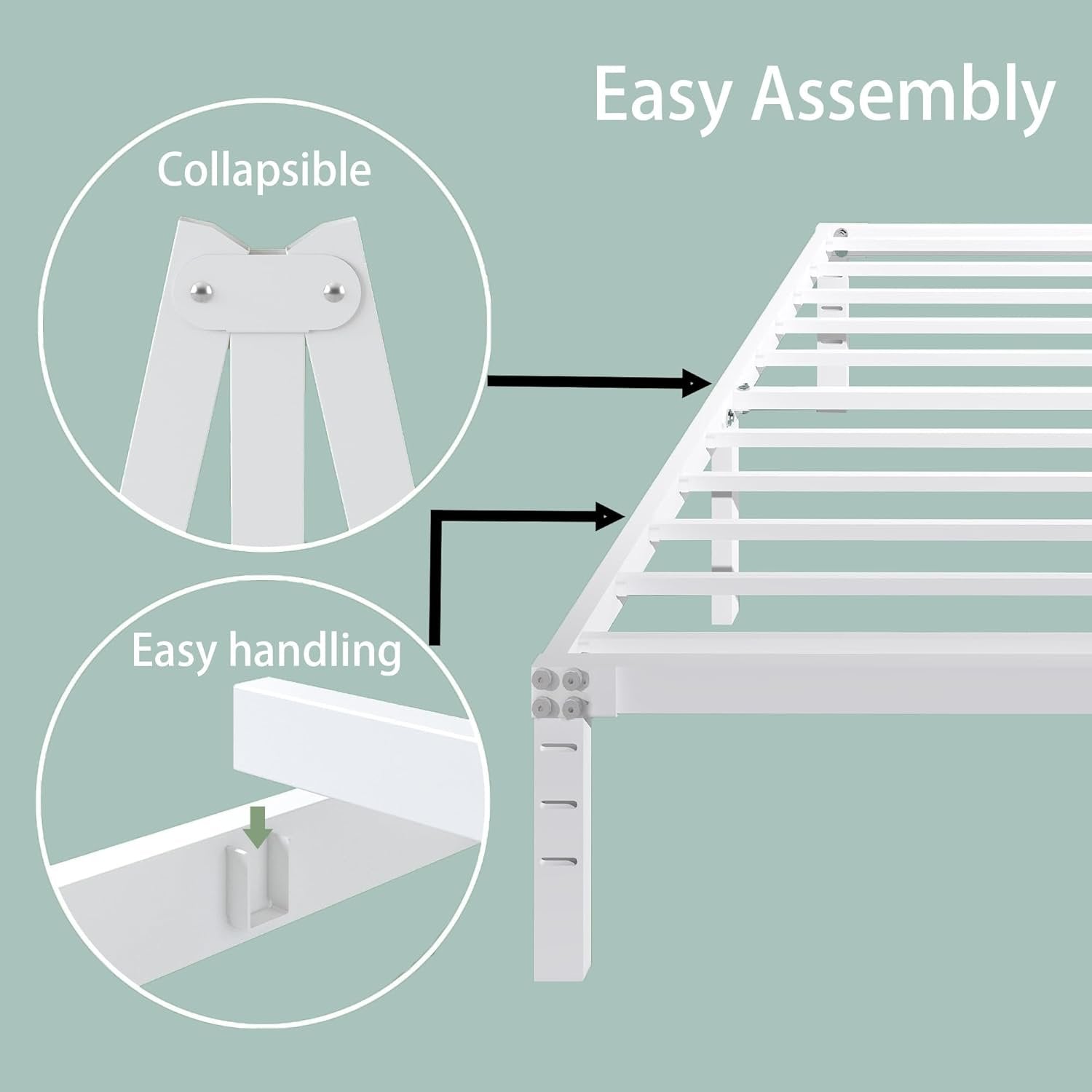 Easy Assembly

Collapsible

Easy handling