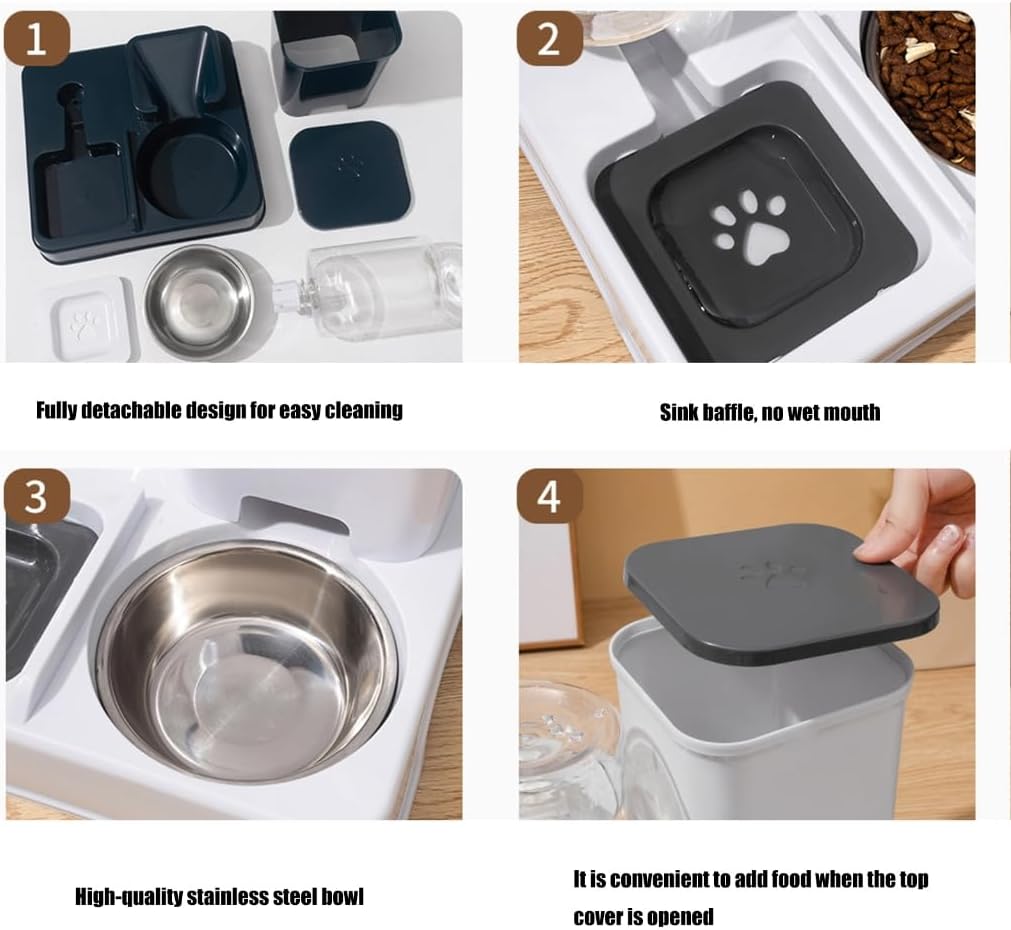 1

Fully detachable design for easy cleaning

2

Sink baffle, no wet mouth

3

High-quality stainless steel bowl

4

It is convenient to add food when the top cover is opened