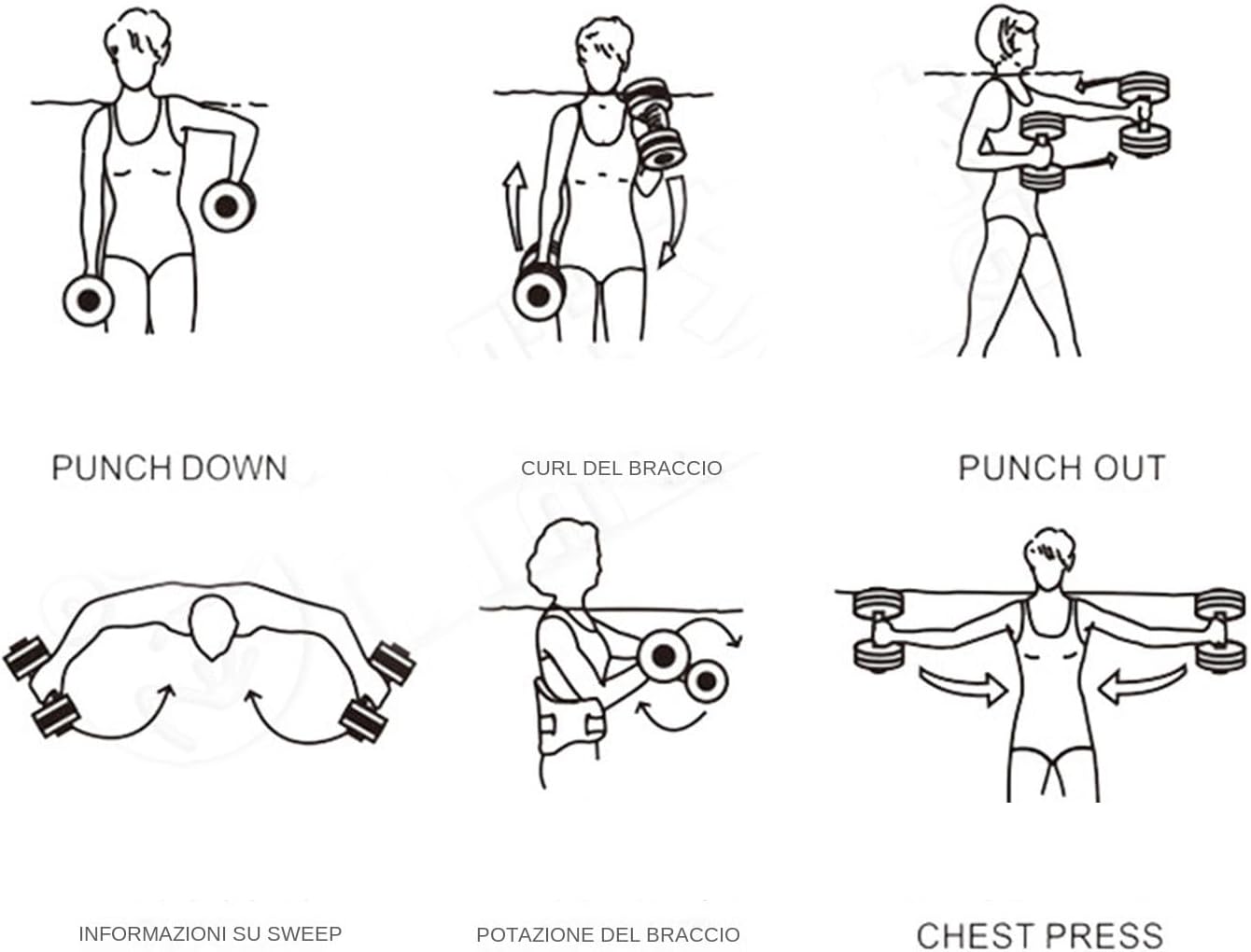 PUNCH DOWN

CURL DEL BRACCIO

PUNCH OUT

INFORMAZIONI SU SWEEP

POTAZIONE DEL BRACCIO

CHEST PRESS